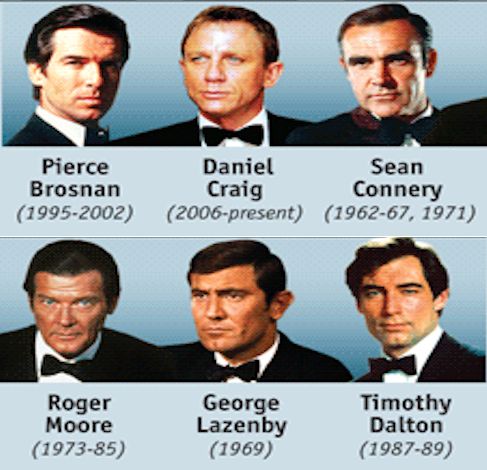 Pierce Brosnan
(1995-2002)

Daniel Craig
(2006-present)

Sean Connery
(1962-67, 1971)

Roger Moore
(1973-85)

George Lazenby
(1969)

Timothy Dalton
(1987-89)