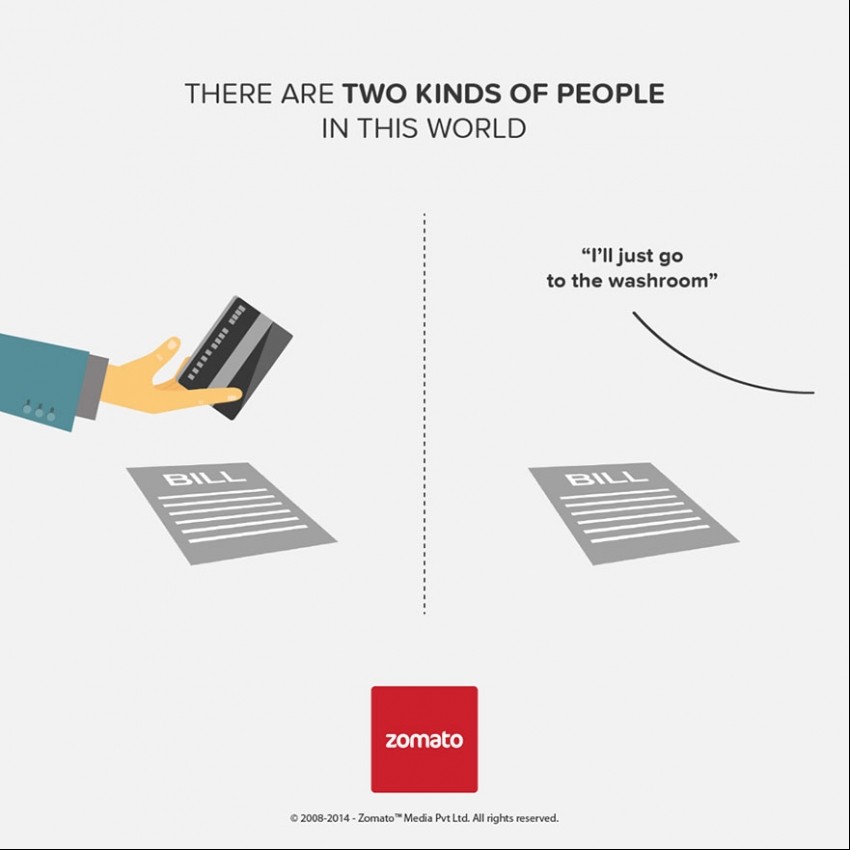 THERE ARE TWO KINDS OF PEOPLE IN THIS WORLD

BILL

"I'll just go to the washroom"

BILL

zomato

© 2008-2014 - Zomato™ Media Pvt Ltd. All rights reserved.