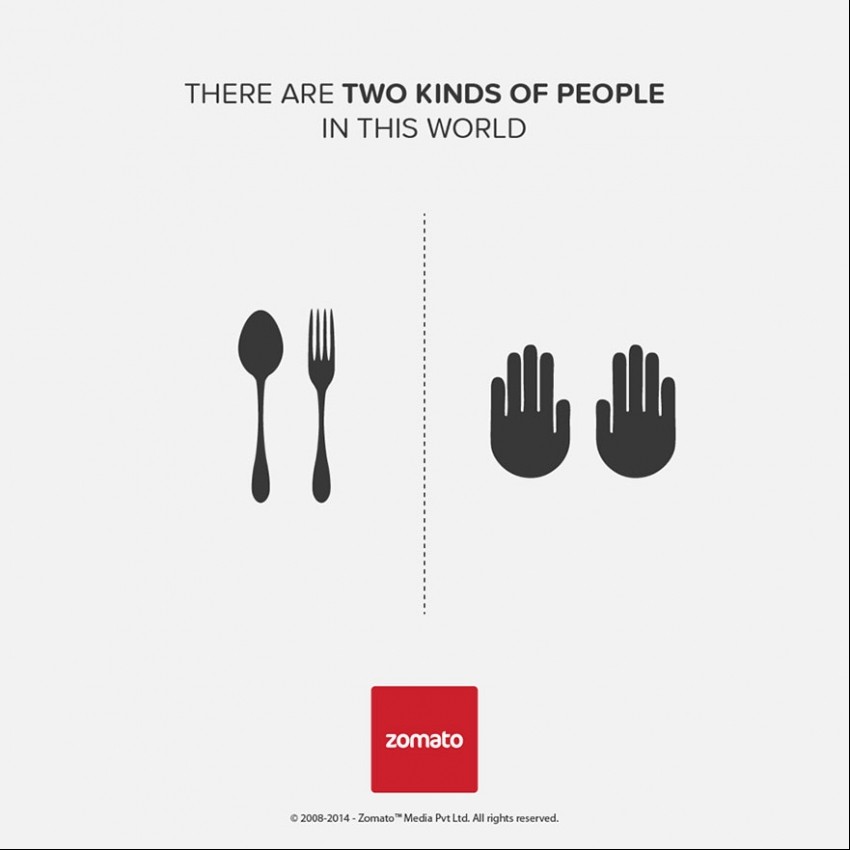 THERE ARE TWO KINDS OF PEOPLE IN THIS WORLD

zomato

© 2008-2014 - Zomato™ Media Pvt Ltd. All rights reserved.